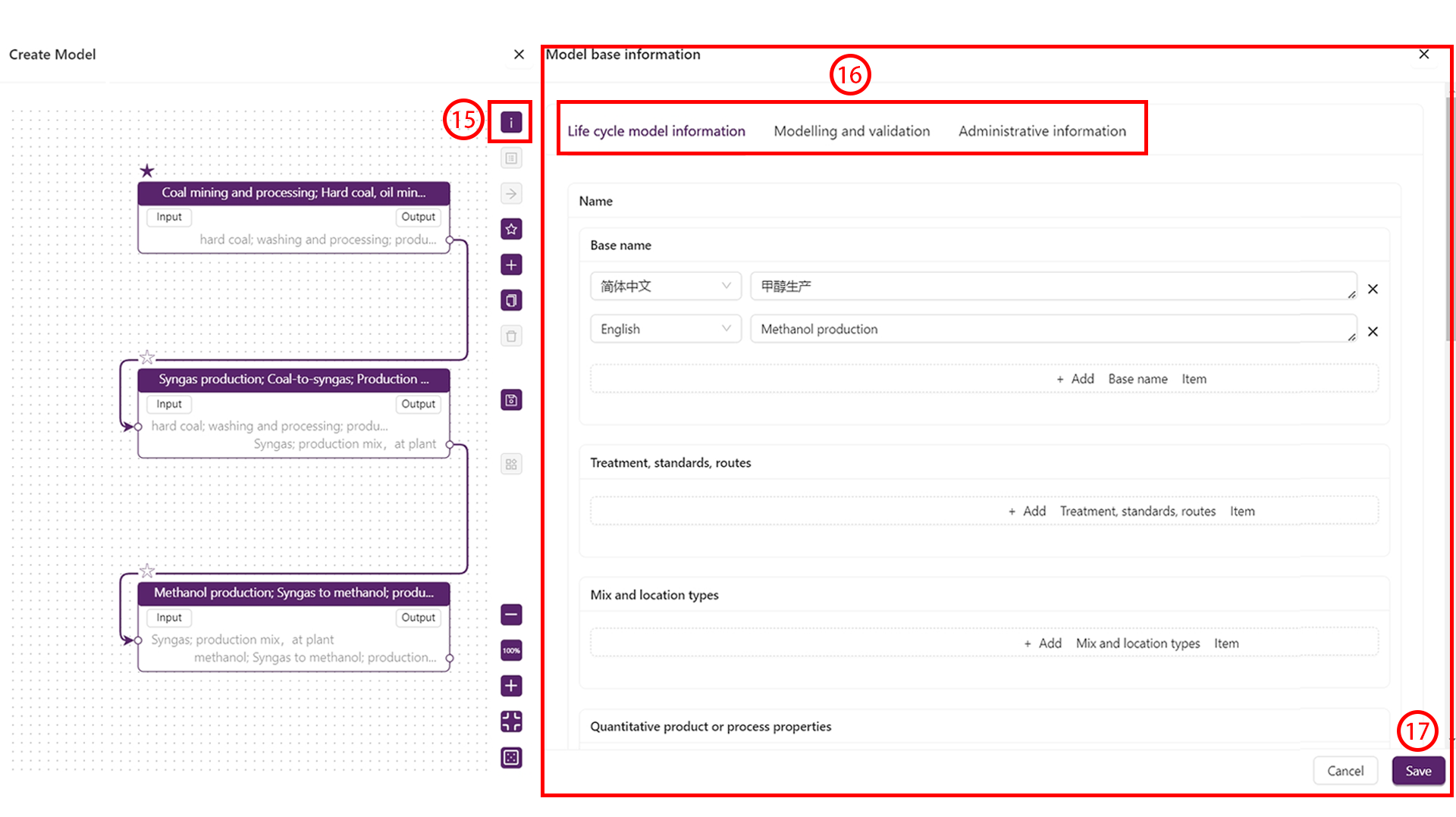 Create Model

15

Coal mining and processing; Hard coal, oil min...
Input
Output
hard coal; washing and processing; produ...

Syngas production; Coal-to-syngas; Production ...
Input
Output
hard coal; washing and processing; produ...
Syngas; production mix, at plant

Methanol production; Syngas to methanol; produ...
Input
Output
Syngas; production mix, at plant
methanol; Syngas to methanol; production...

100%

Model base information

16

Life cycle model information
Modelling and validation
Administrative information

Name

Base name

简体中文
甲醇生产

English
Methanol production

+ Add Base name Item

Treatment, standards, routes

+ Add Treatment, standards, routes Item

Mix and location types

+ Add Mix and location types Item

Quantitative product or process properties

17

Cancel
Save